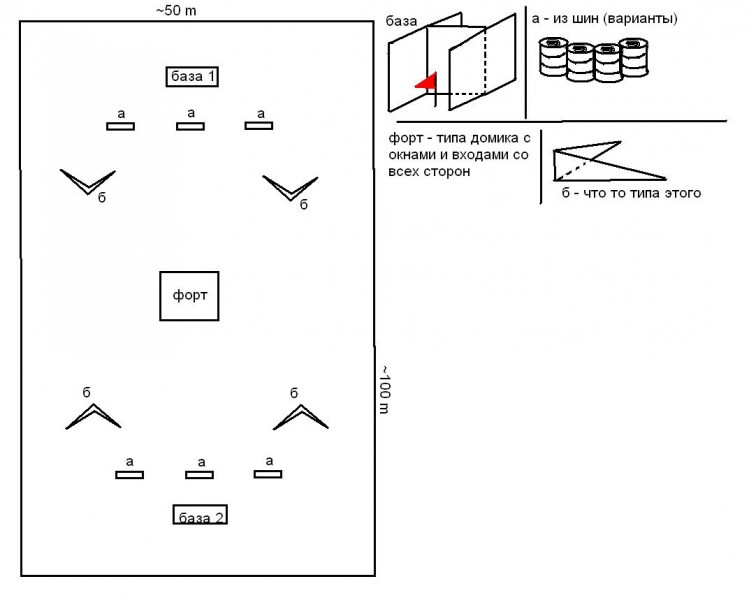 ~50 m

база 1

а а а

б б

форт

~100 m

б б

а а а

база 2

база

а - из шин (варианты)

форт - типа домика с окнами и входами со всех сторон

б - что то типа этого